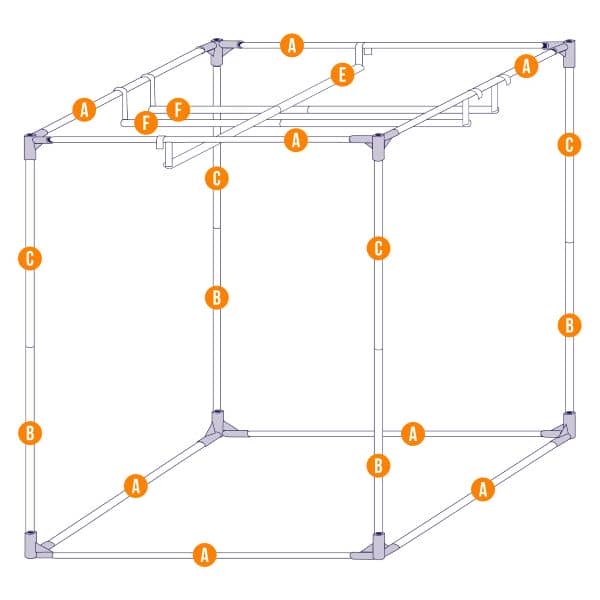 A
E
A
A
F
F
A
C
C
C
C
B
B
B
A
B
A
A
A